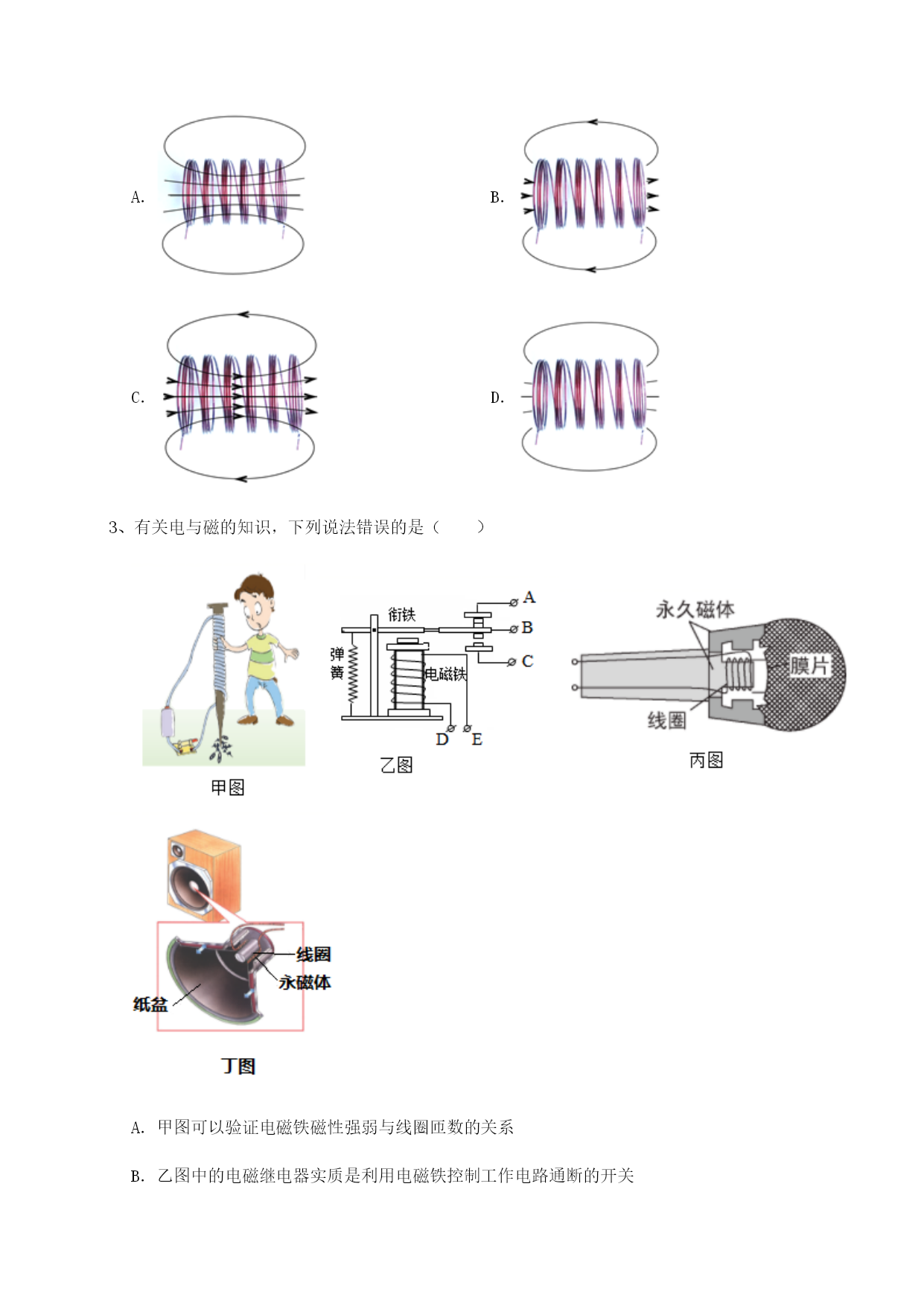 A.

B.

C.

D.

3、有关电与磁的知识，下列说法错误的是（　　）

甲图

衔铁
弹簧
电磁铁
A
B
C
D
E
乙图

永久磁体
膜片
线圈
丙图

线圈
永磁体
纸盆
丁图

A. 甲图可以验证电磁铁磁性强弱与线圈匝数的关系

B. 乙图中的电磁继电器实质是利用电磁铁控制工作电路通断的开关