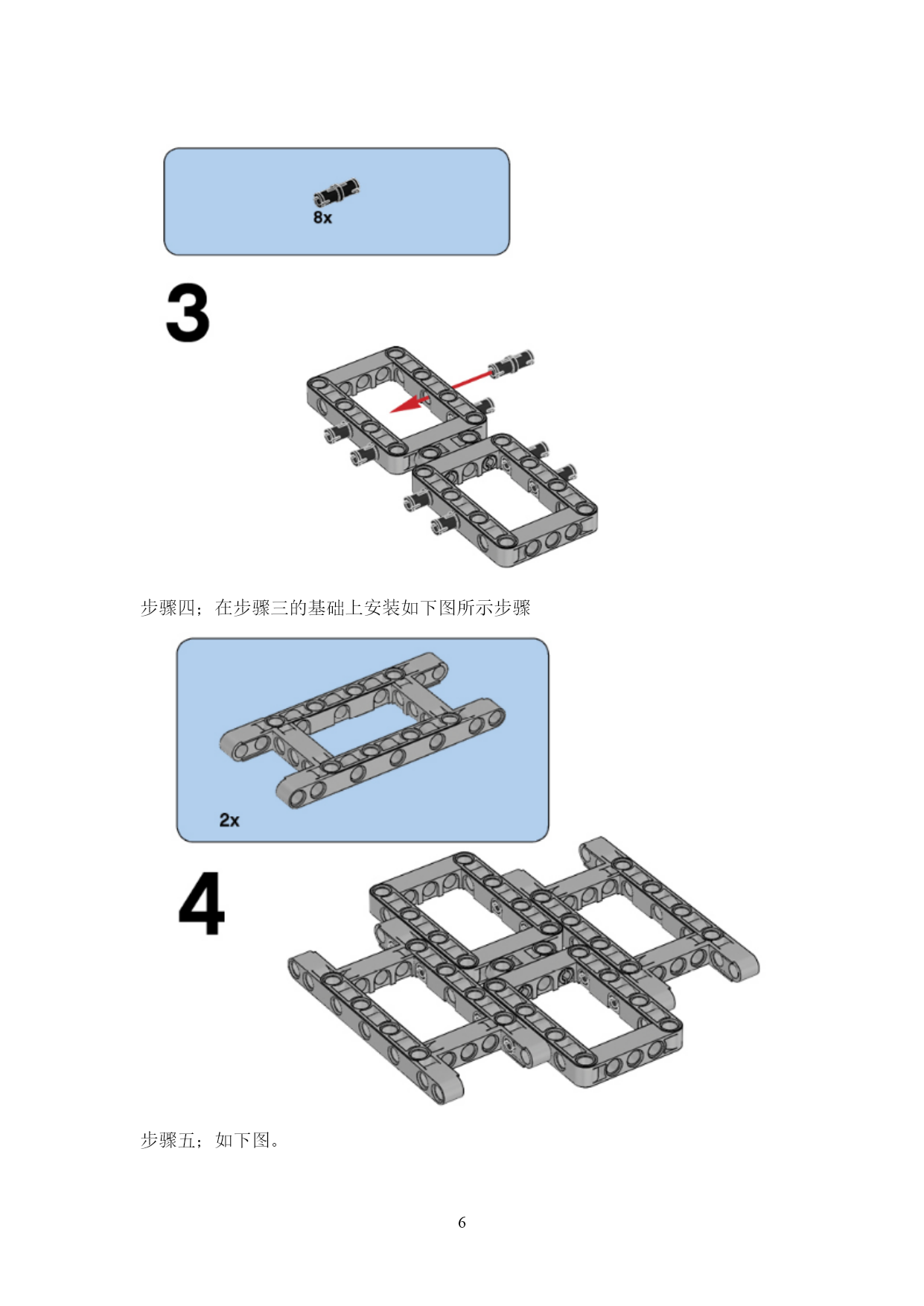 8x

3

步骤四；在步骤三的基础上安装如下图所示步骤

2x

4

步骤五；如下图。

6