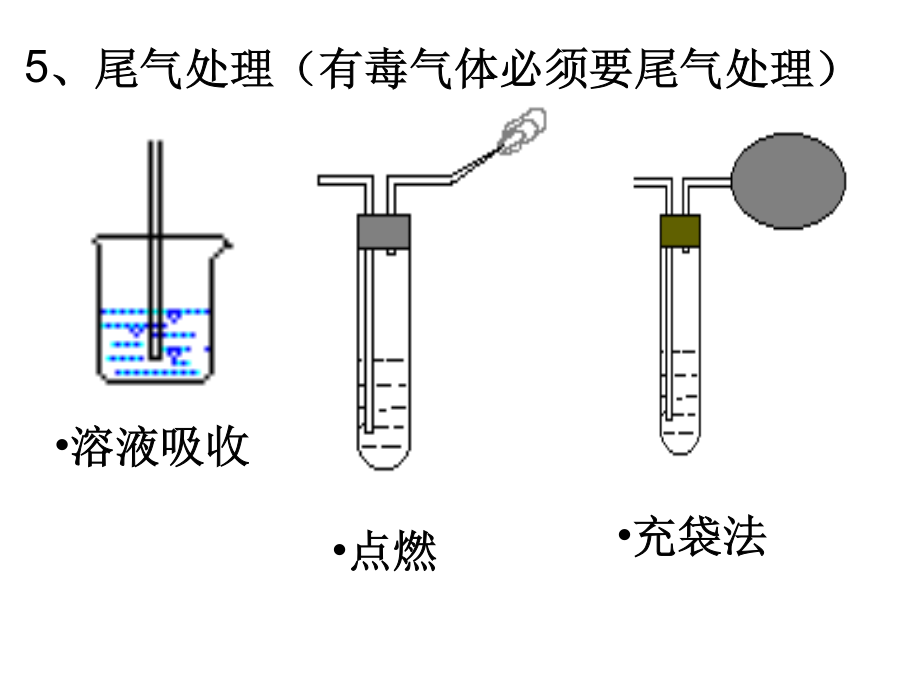 5、尾气处理（有毒气体必须要尾气处理）

•溶液吸收

•点燃

•充袋法