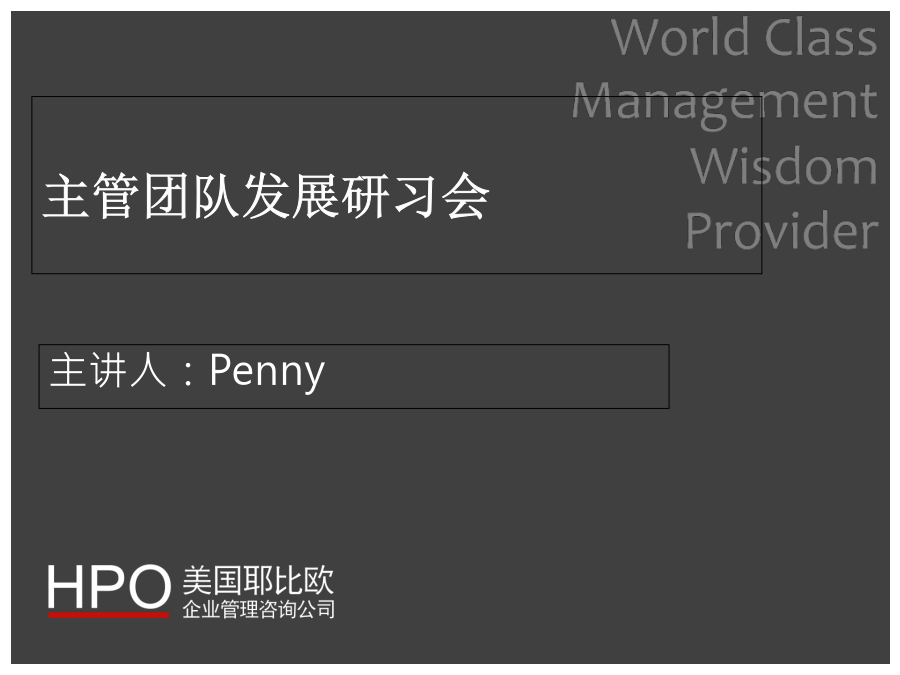 World Class
Management
Wisdom
Provider

主管团队发展研习会

主讲人：Penny

HPO
美国耶比欧
企业管理咨询公司