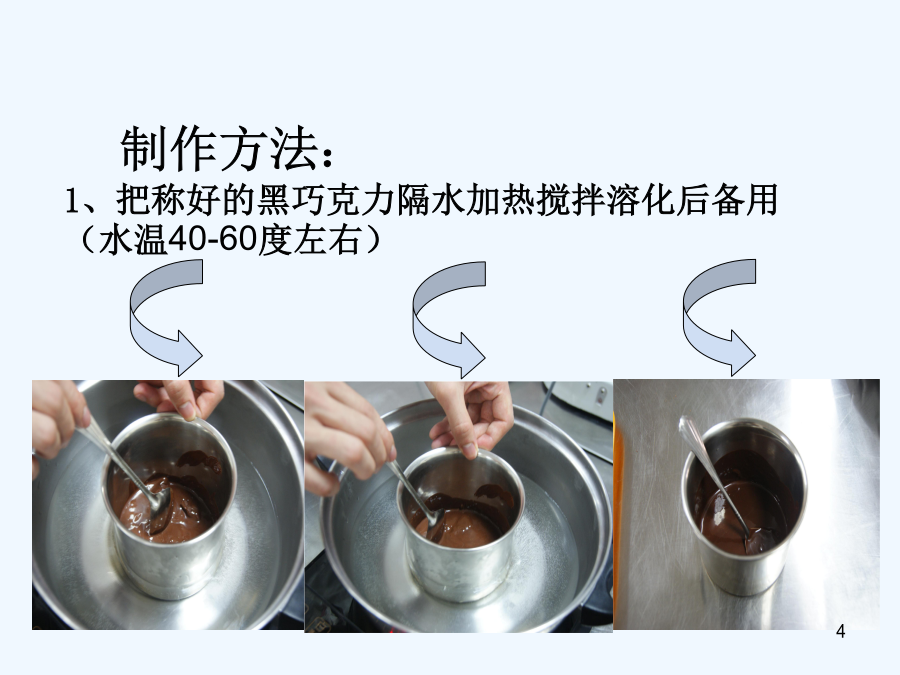 制作方法：
1、把称好的黑巧克力隔水加热搅拌溶化后备用（水温40-60度左右）

4