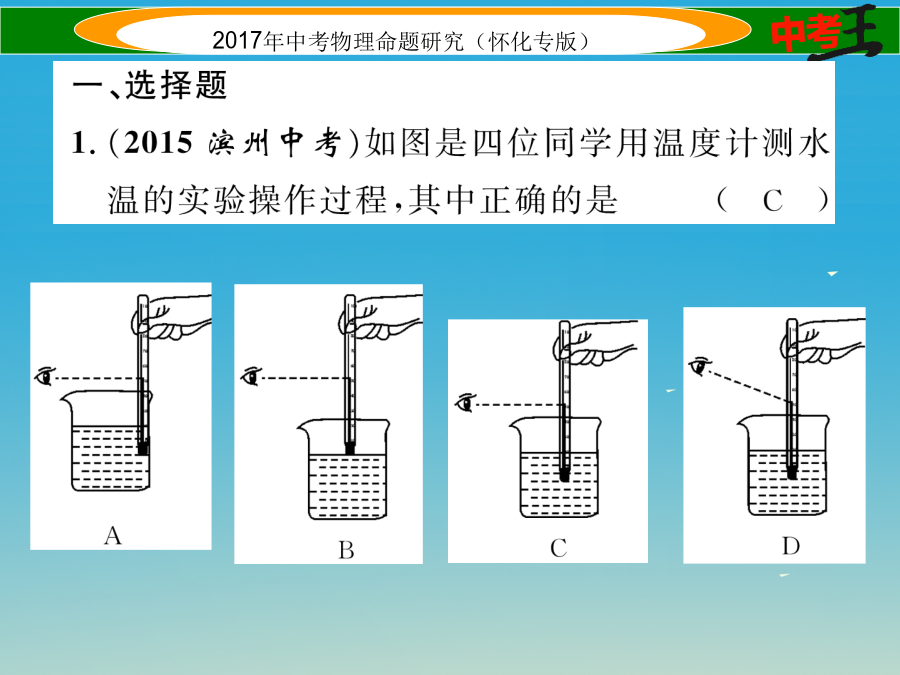 2017年中考物理命题研究（怀化专版）

中考王

一、选择题

1. (2015 滨州中考)如图是四位同学用温度计测水温的实验操作过程,其中正确的是 ( C )

A

B

C

D