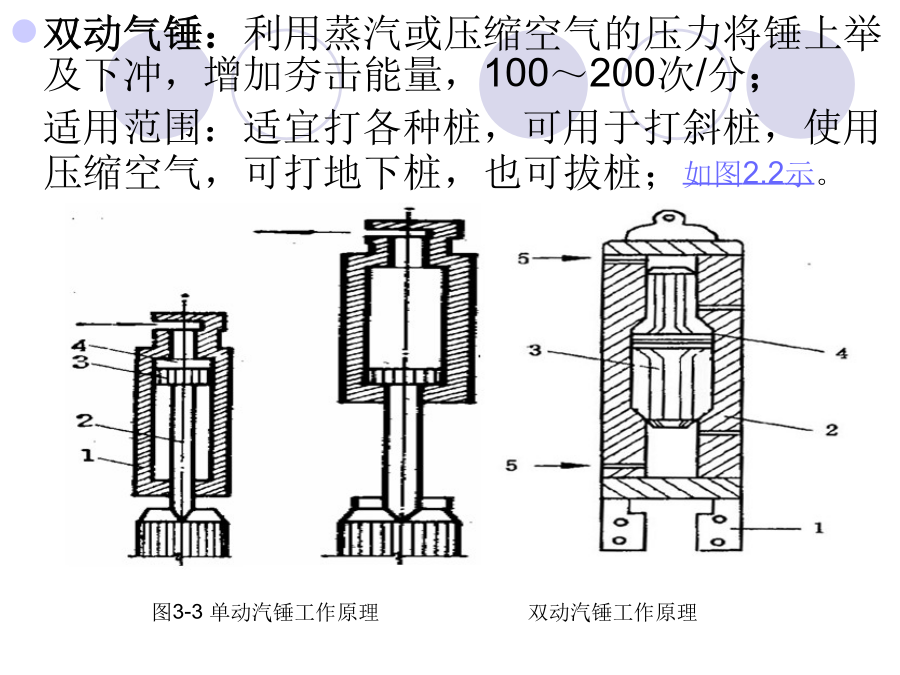 双动气锤：利用蒸汽或压缩空气的压力将锤上举及下冲，增加夯击能量，100～200次/分；

适用范围：适宜打各种桩，可用于打斜桩，使用压缩空气，可打地下桩，也可拔桩；如图2.2示。

4
3
2
1

5
3
4
2
5
1

图3-3 单动汽锤工作原理

双动汽锤工作原理