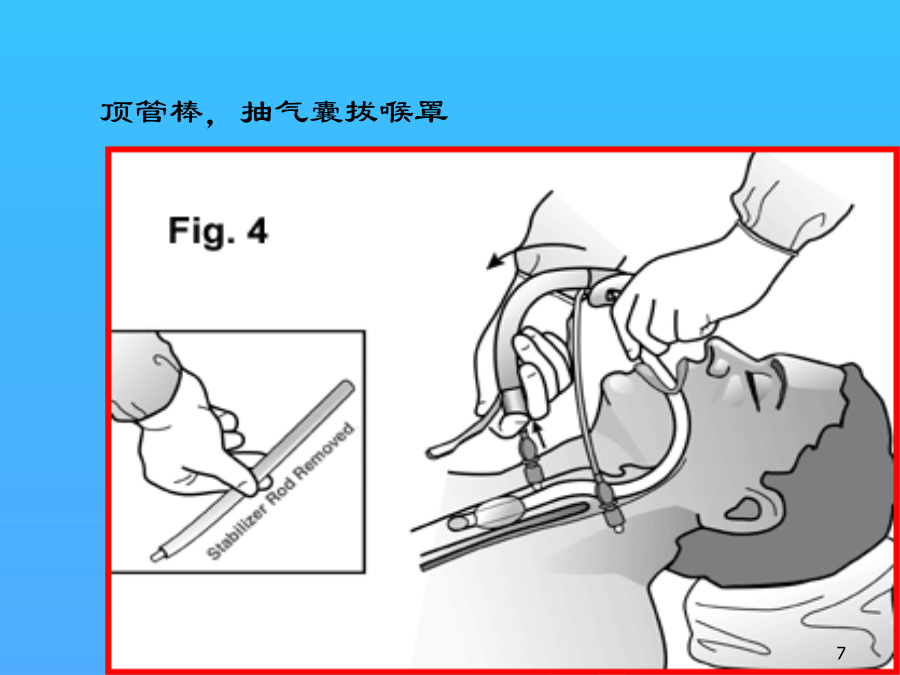 顶管棒，抽气囊拔喉罩

Fig. 4

Stabilizer Rod Removed

7